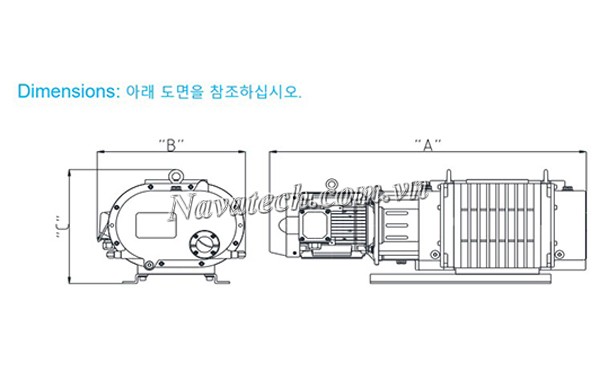 Dimensions: 아래 도면을 참조하십시오.

"B"

"A"

"C"

Navatech.com.vn