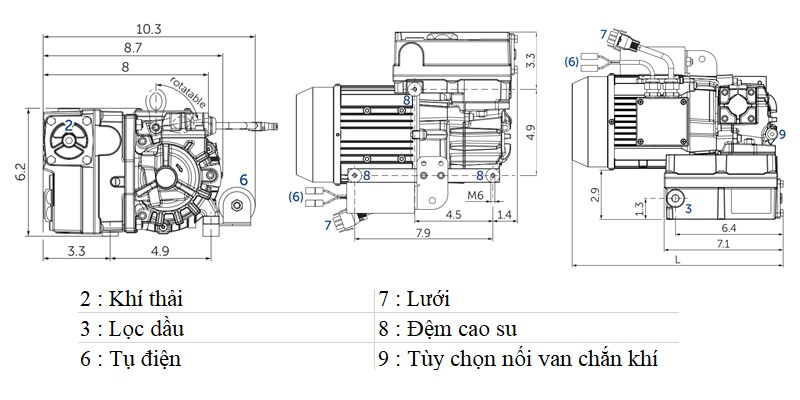 10.3
8.7
8
rotatable
2
6.2
6
3.3
4.9

3.3
8
4.9
8
8
(6)
M6
7
4.5
1.4
7.9

7
(6)
9
2.9
1.3
3
6.4
7.1
L

| 2 : Khí thải | 7 : Lưới |
|---|---|
| 3 : Lọc dầu | 8 : Đệm cao su |
| 6 : Tụ điện | 9 : Tùy chọn nối van chắn khí |